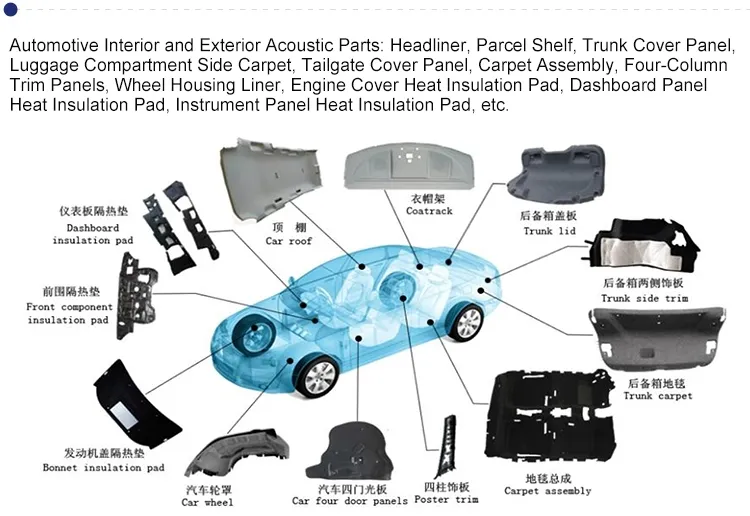 Automotive Interior and Exterior Acoustic Parts: Headliner, Parcel Shelf, Trunk Cover Panel, Luggage Compartment Side Carpet, Tailgate Cover Panel, Carpet Assembly, Four-Column Trim Panels, Wheel Housing Liner, Engine Cover Heat Insulation Pad, Dashboard Panel Heat Insulation Pad, Instrument Panel Heat Insulation Pad, etc.

仪表板隔热垫
Dashboard insulation pad

顶 棚
Car roof

衣帽架
Coatrack

后备箱盖板
Trunk lid

前围隔热垫
Front component insulation pad

后备箱两侧饰板
Trunk side trim

后备箱地毯
Trunk carpet

发动机盖隔热垫
Bonnet insulation pad

汽车轮罩
Car wheel

汽车四门光板
Car four door panels

四柱饰板
Poster trim

地毯总成
Carpet assembly