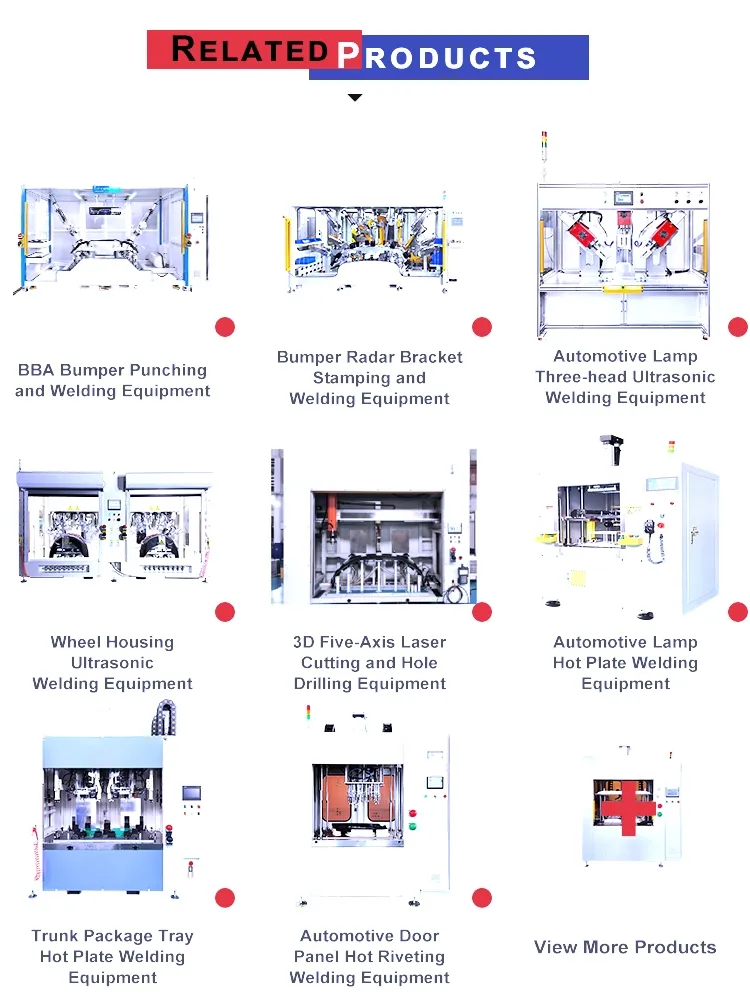 RELATED PRODUCTS

BBA Bumper Punching and Welding Equipment

Bumper Radar Bracket Stamping and Welding Equipment

Automotive Lamp Three-head Ultrasonic Welding Equipment

Wheel Housing Ultrasonic Welding Equipment

3D Five-Axis Laser Cutting and Hole Drilling Equipment

Automotive Lamp Hot Plate Welding Equipment

Trunk Package Tray Hot Plate Welding Equipment

Automotive Door Panel Hot Riveting Welding Equipment

View More Products